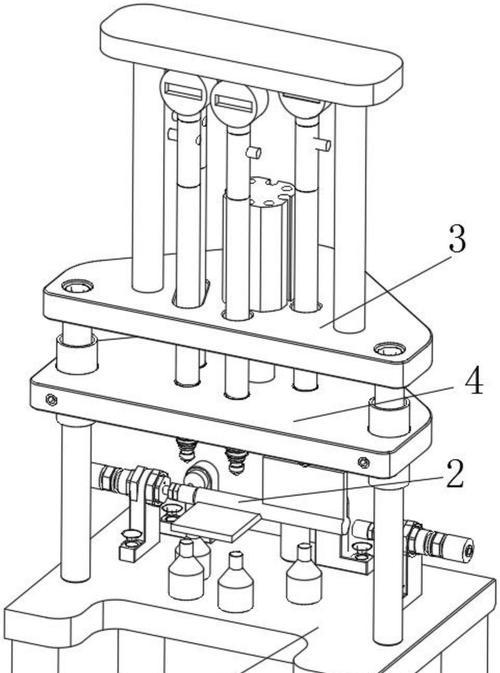 3
4
2